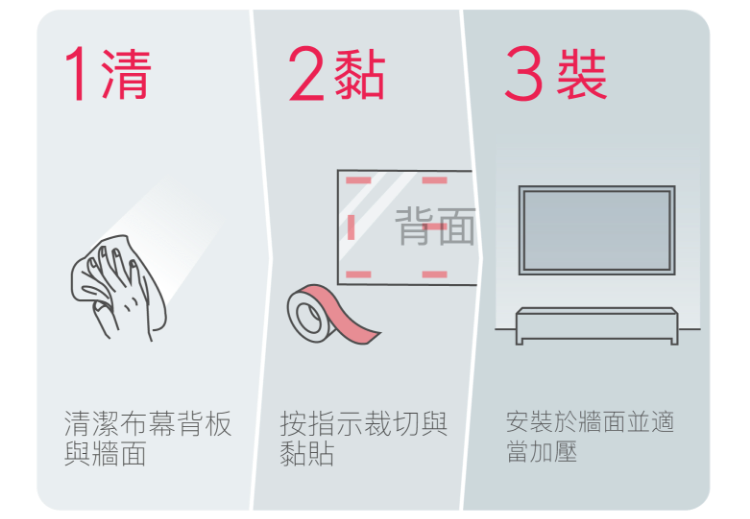 1清

清潔布幕背板與牆面

2黏

背面

按指示裁切與黏貼

3裝

安裝於牆面並適當加壓