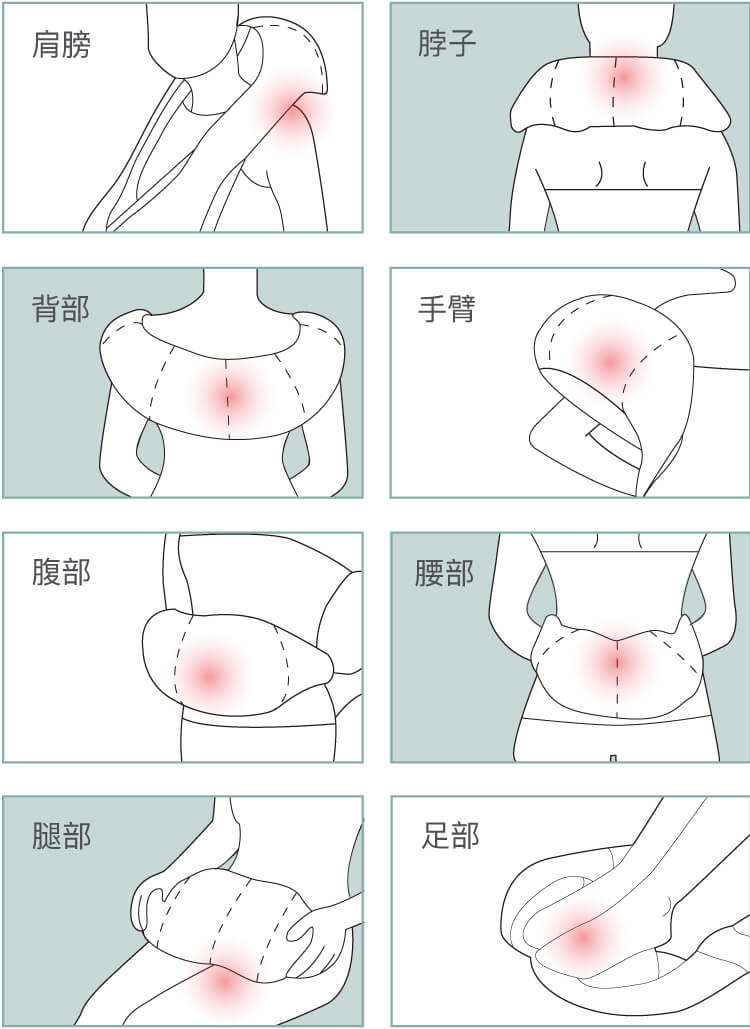 肩膀

脖子

背部

手臂

腹部

腰部

腿部

足部