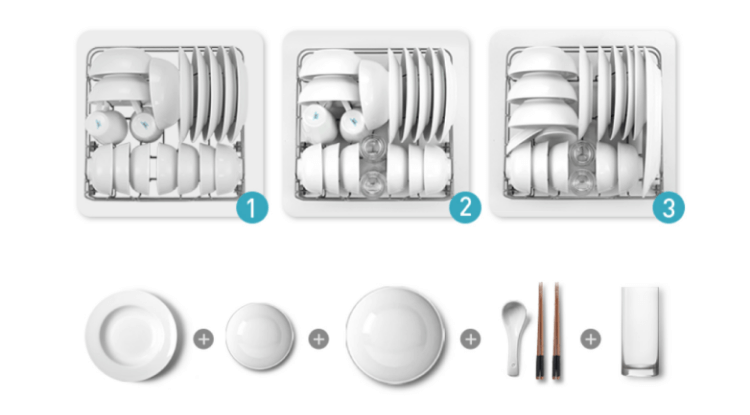 1 2 3

+ + + +